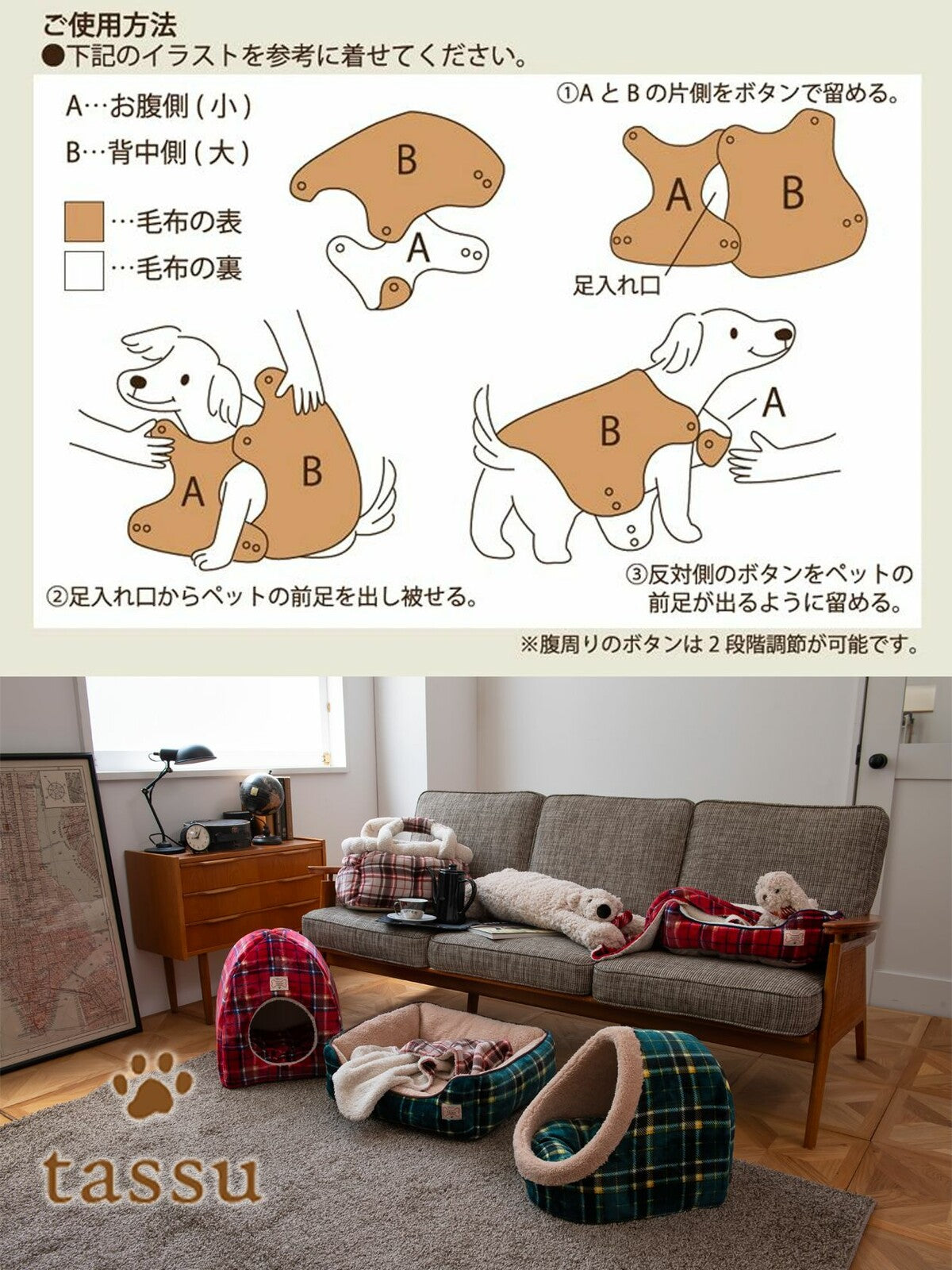 ご使用方法
●下記のイラストを参考に着せてください。

A…お腹側(小)
B…背中側(大)

…毛布の表
…毛布の裏

B
A

①AとBの片側をボタンで留める。

A
B
足入れ口

A
B

②足入れ口からペットの前足を出し被せる。

B
A

③反対側のボタンをペットの前足が出るように留める。

※腹周りのボタンは2段階調節が可能です。

tassu